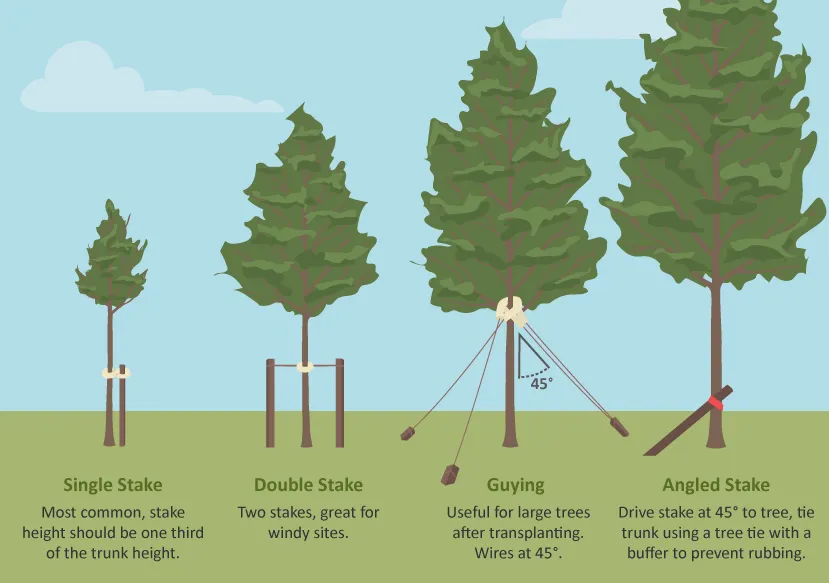 45°

Single Stake
Most common, stake height should be one third of the trunk height.

Double Stake
Two stakes, great for windy sites.

Guying
Useful for large trees after transplanting. Wires at 45°.

Angled Stake
Drive stake at 45° to tree, tie trunk using a tree tie with a buffer to prevent rubbing.