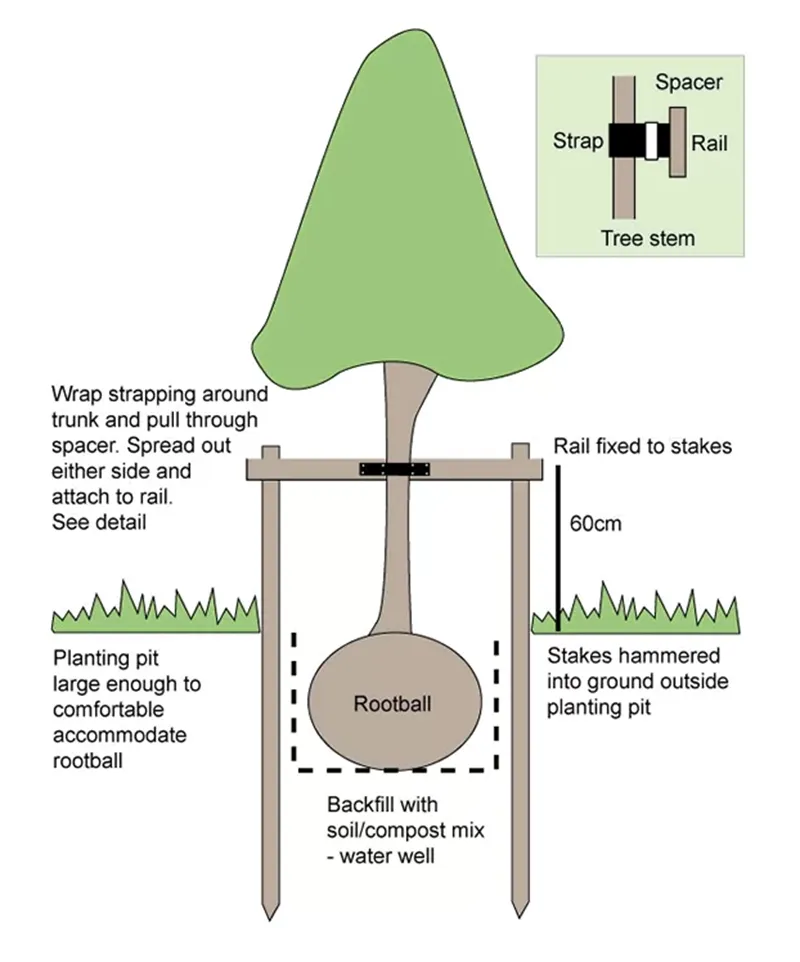 Spacer
Strap
Rail
Tree stem

Wrap strapping around trunk and pull through spacer. Spread out either side and attach to rail. See detail

Rail fixed to stakes

60cm

Planting pit large enough to comfortable accommodate rootball

Rootball

Stakes hammered into ground outside planting pit

Backfill with soil/compost mix - water well